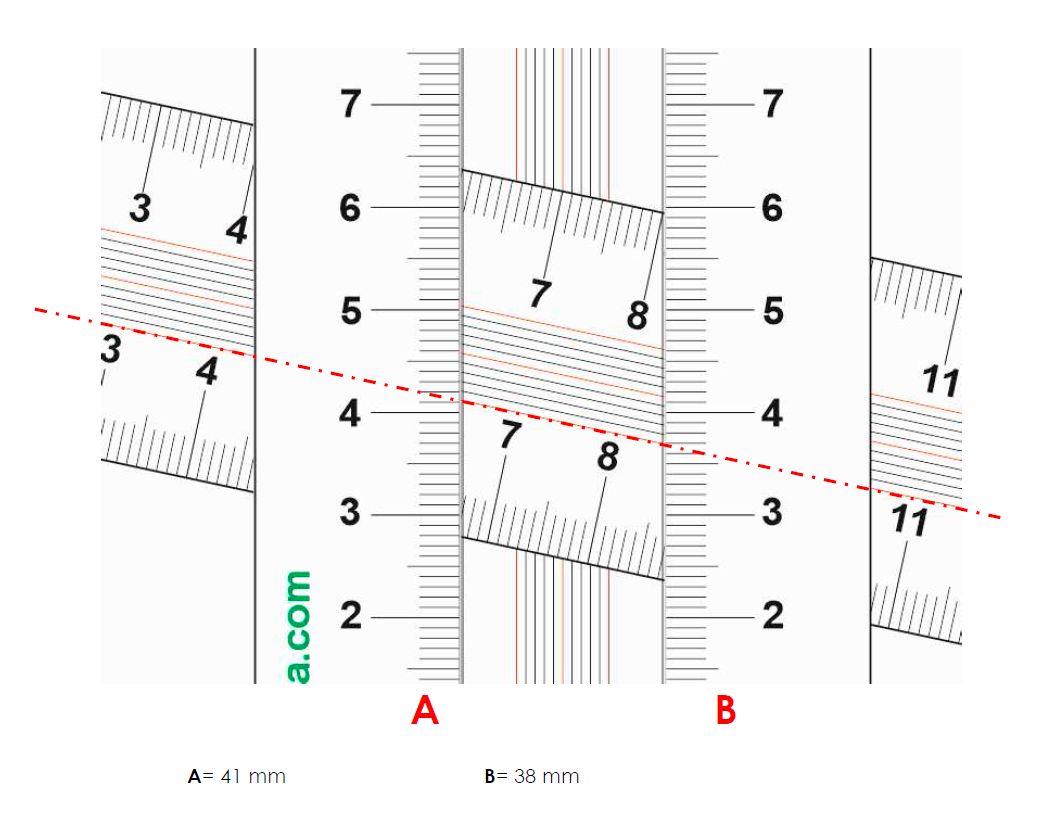 3
4
3
4
7
6
5
4
3
2
a.com
7
8
7
8
7
6
5
4
3
2
11
11
A
B

**A**= 41 mm

**B**= 38 mm